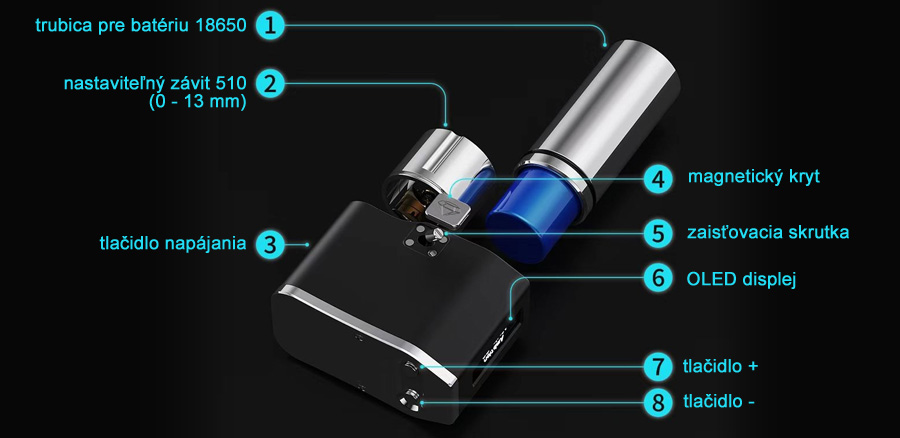 trubica pre batériu 18650 1

nastaviteľný závit 510 (0 - 13 mm) 2

tlačidlo napájania 3

4 magnetický kryt

5 zaisťovacia skrutka

6 OLED displej

7 tlačidlo +

8 tlačidlo -