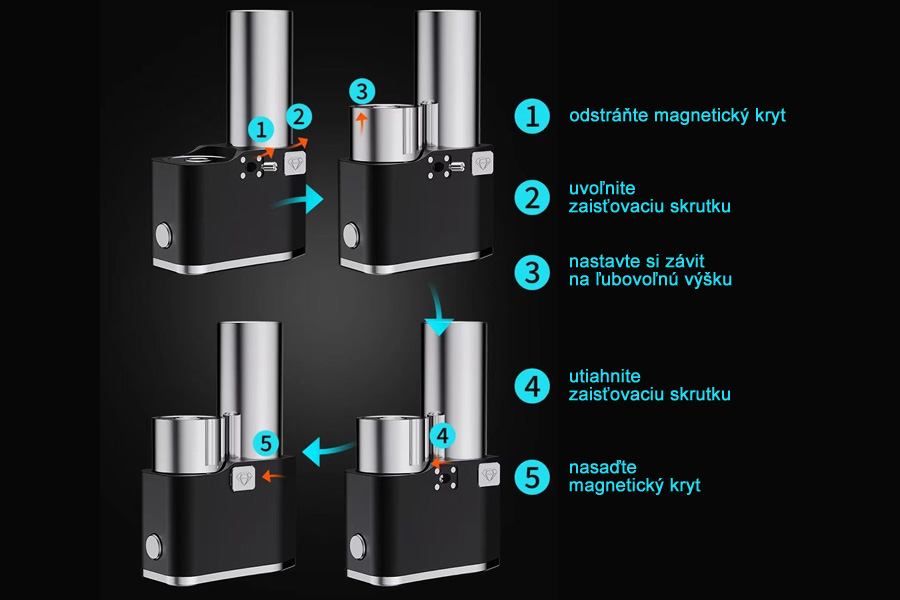 1
2
3
5
4

1 odstráňte magnetický kryt

2 uvoľnite zaisťovaciu skrutku

3 nastavte si závit na ľubovoľnú výšku

4 utiahnite zaisťovaciu skrutku

5 nasaďte magnetický kryt